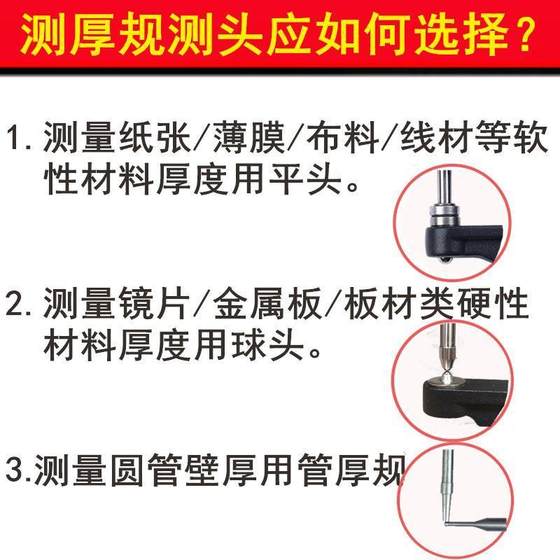 测厚规测头应如何选择？

1. 测量纸张/薄膜/布料/线材等软性材料厚度用平头。

2. 测量镜片/金属板/板材类硬性材料厚度用球头。

3.测量圆管壁厚用管厚规