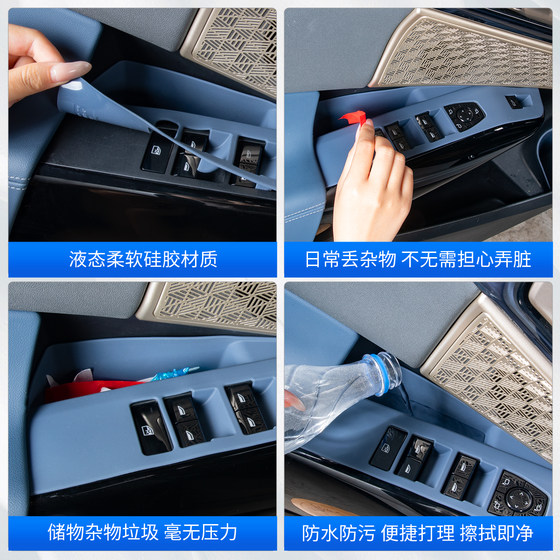 液态柔软硅胶材质

日常丢杂物 不无需担心弄脏

储物杂物垃圾 毫无压力

防水防污 便捷打理 擦拭即净