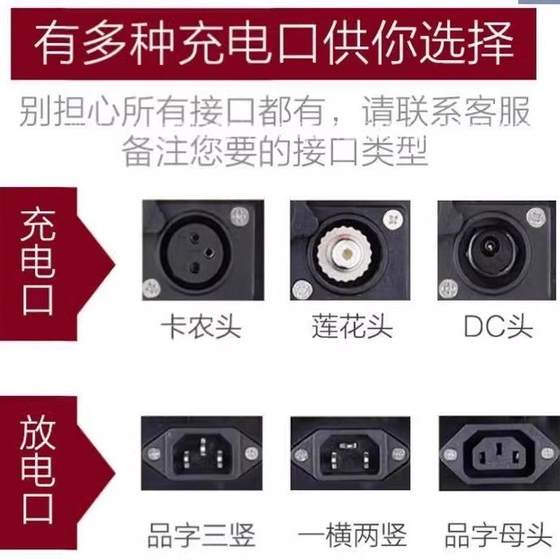 有多种充电口供你选择

别担心所有接口都有，请联系客服备注您要的接口类型

充电口

卡农头

莲花头

DC头

放电口

品字三竖

一横两竖

品字母头