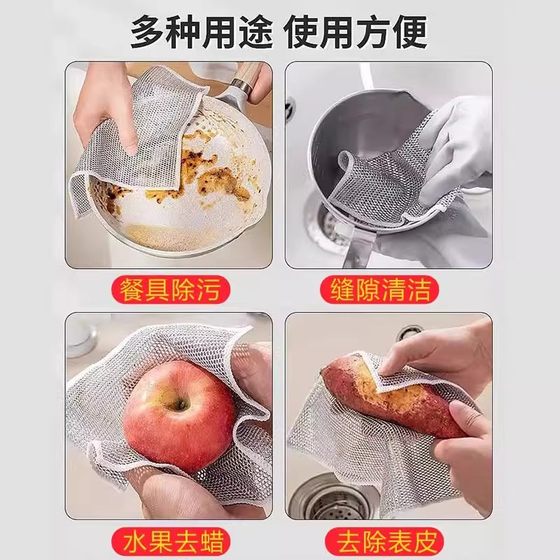 多种用途 使用方便

餐具除污

缝隙清洁

水果去蜡

去除表皮