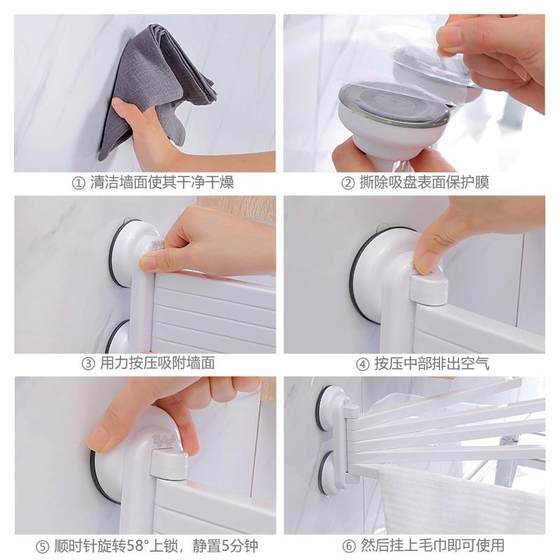 ① 清洁墙面使其干净干燥

② 撕除吸盘表面保护膜

③ 用力按压吸附墙面

④ 按压中部排出空气

⑤ 顺时针旋转58°上锁，静置5分钟

⑥ 然后挂上毛巾即可使用