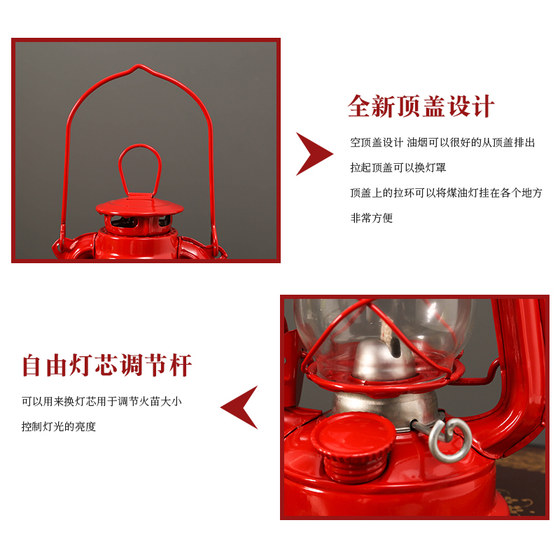 全新顶盖设计

空顶盖设计 油烟可以很好的从顶盖排出

拉起顶盖可以换灯罩

顶盖上的拉环可以将煤油灯挂在各个地方

非常方便

自由灯芯调节杆

可以用来换灯芯用于调节火苗大小

控制灯光的亮度