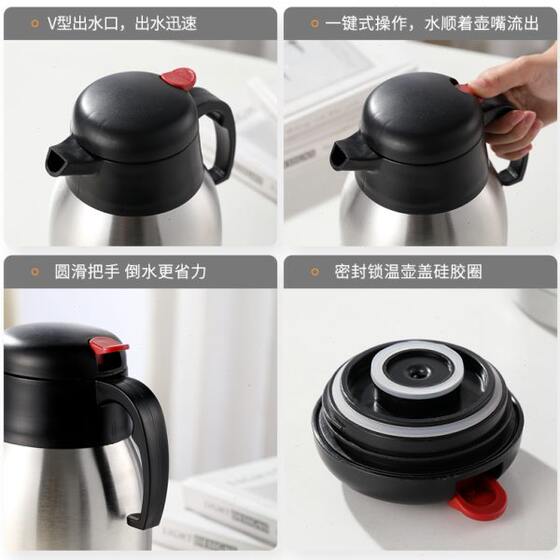 V型出水口，出水迅速

一键式操作，水顺着壶嘴流出

圆滑把手 倒水更省力

密封锁温壶盖硅胶圈