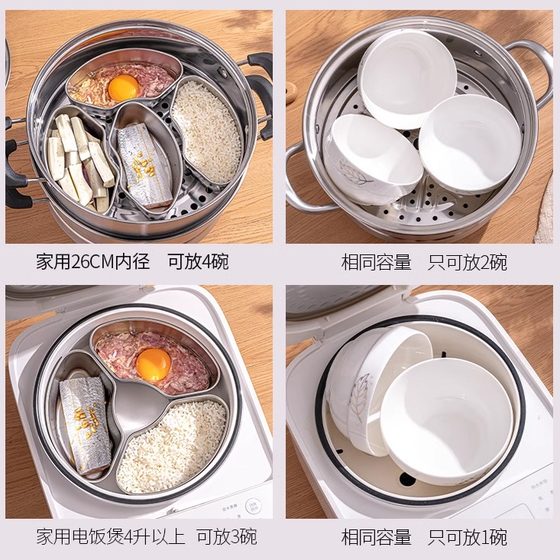 家用26CM内径　可放4碗

相同容量　只可放2碗

家用电饭煲4升以上　可放3碗

相同容量　只可放1碗