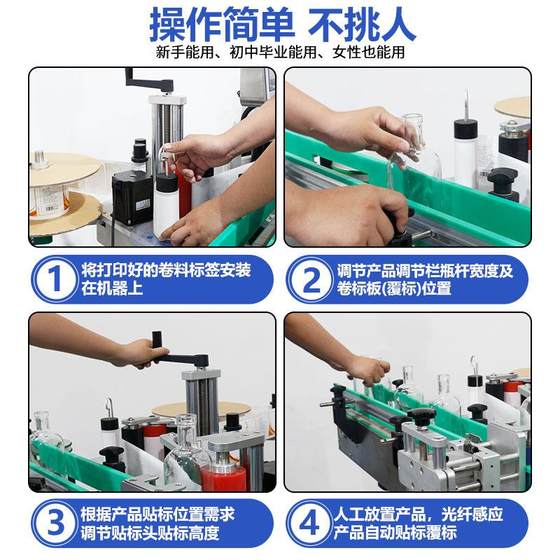 操作简单 不挑人

新手能用、初中毕业能用、女性也能用

1 将打印好的卷料标签安装在机器上

2 调节产品调节栏瓶杆宽度及卷标板(覆标)位置

3 根据产品贴标位置需求调节贴标头贴标高度

4 人工放置产品，光纤感应产品自动贴标覆标