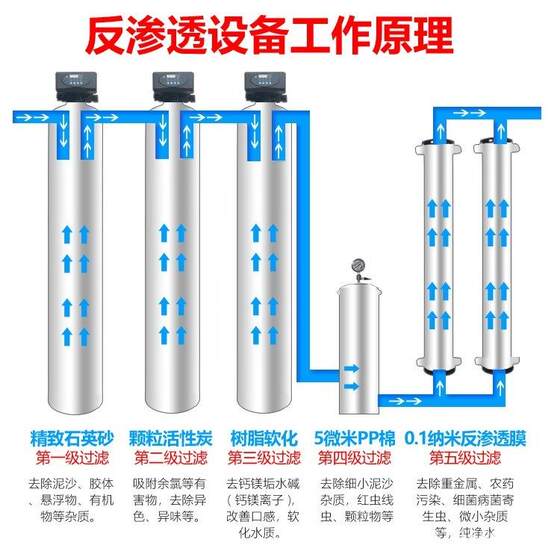 反渗透设备工作原理

精致石英砂
第一级过滤
去除泥沙、胶体、悬浮物、有机物等杂质。

颗粒活性炭
第二级过滤
吸附余氯等有害物，去除异色、异味等。

树脂软化
第三级过滤
去钙镁垢水碱（钙镁离子），改善口感，软化水质。

5微米PP棉
第四级过滤
去除细小泥沙杂质，红虫线虫、颗粒物等

0.1纳米反渗透膜
第五级过滤
去除重金属、农药污染、细菌病菌寄生虫、微小杂质等，纯净水