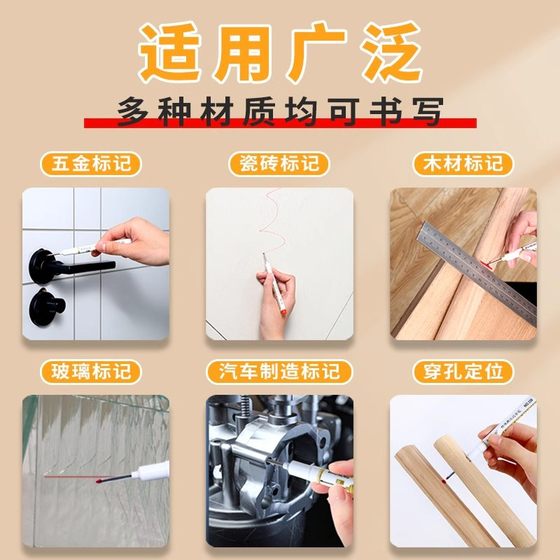 适用广泛

多种材质均可书写

五金标记

瓷砖标记

木材标记

玻璃标记

汽车制造标记

穿孔定位