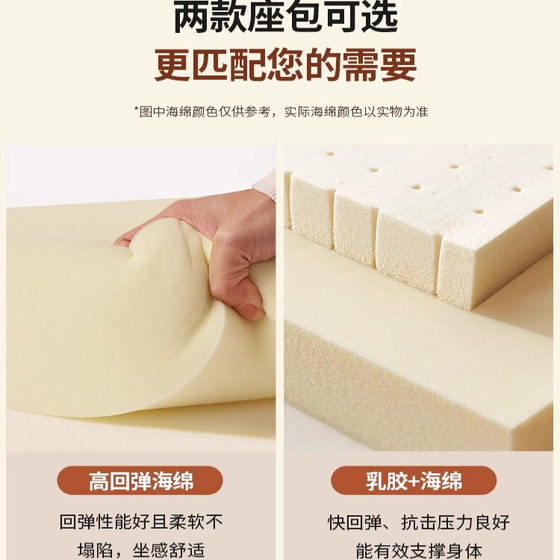 两款座包可选
更匹配您的需要

*图中海绵颜色仅供参考，实际海绵颜色以实物为准

高回弹海绵

回弹性能好且柔软不塌陷，坐感舒适

乳胶+海绵

快回弹、抗击压力良好能有效支撑身体