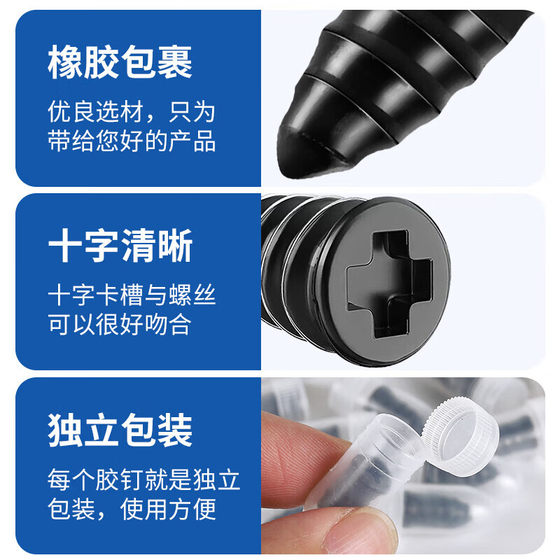 橡胶包裹

优良选材，只为带给您好的产品

十字清晰

十字卡槽与螺丝可以很好吻合

独立包装

每个胶钉就是独立包装，使用方便