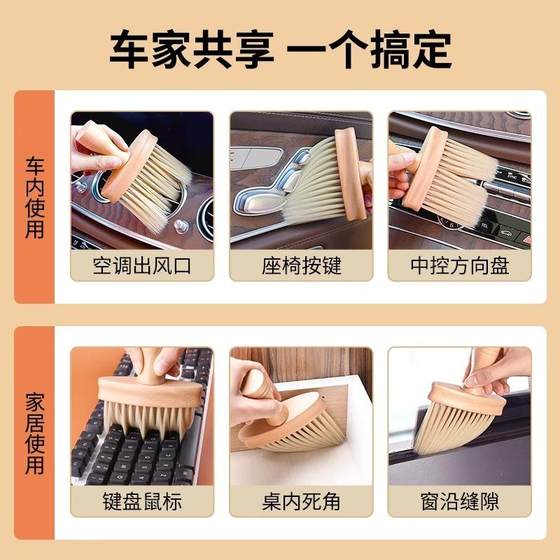 车家共享 一个搞定

车内使用

空调出风口

座椅按键

中控方向盘

家居使用

键盘鼠标

桌内死角

窗沿缝隙