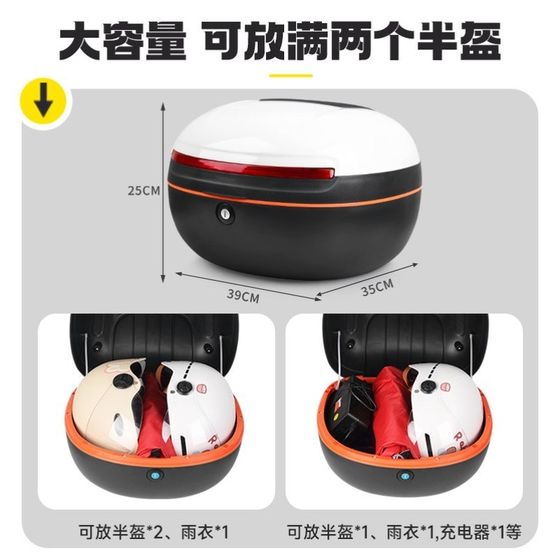 大容量 可放满两个半盔

25CM

39CM

35CM

可放半盔*2、雨衣*1

可放半盔*1、雨衣*1,充电器*1等