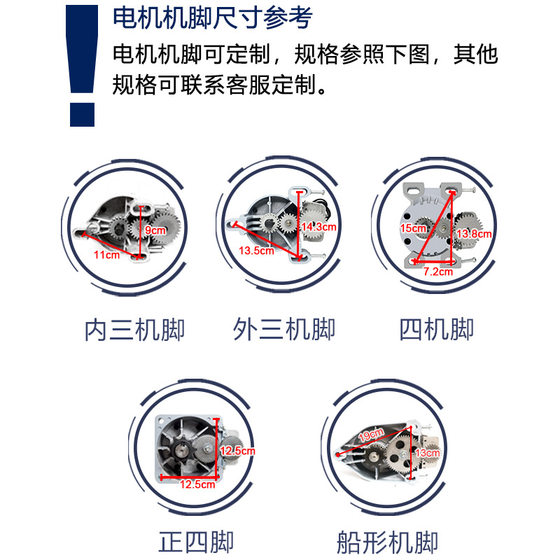 电机机脚尺寸参考

电机机脚可定制，规格参照下图，其他规格可联系客服定制。

9cm
11cm
内三机脚

14.3cm
13.5cm
外三机脚

15cm
13.8cm
7.2cm
四机脚

12.5cm
12.5cm
正四脚

19cm
13cm
船形机脚