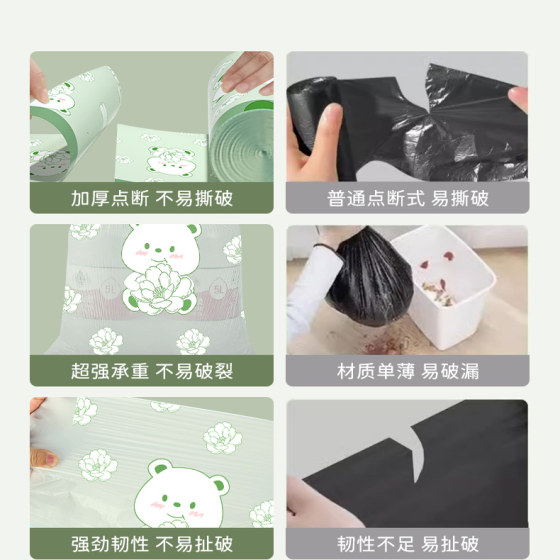 加厚点断 不易撕破

普通点断式 易撕破

5L

5L

超强承重 不易破裂

材质单薄 易破漏

强劲韧性 不易扯破

韧性不足 易扯破