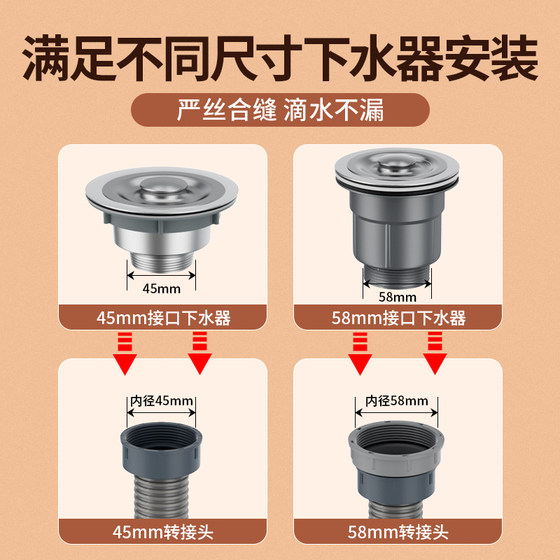 满足不同尺寸下水器安装

严丝合缝 滴水不漏

45mm

45mm接口下水器

58mm

58mm接口下水器

内径45mm

45mm转接头

内径58mm

58mm转接头