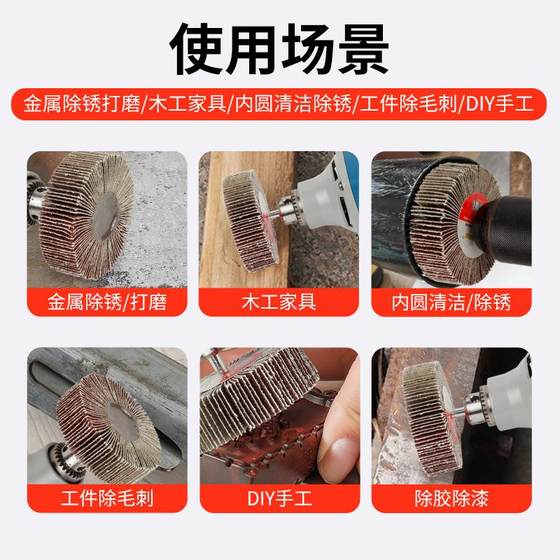 使用场景

金属除锈打磨/木工家具/内圆清洁除锈/工件除毛刺/DIY手工

金属除锈/打磨

木工家具

内圆清洁/除锈

工件除毛刺

DIY手工

除胶除漆