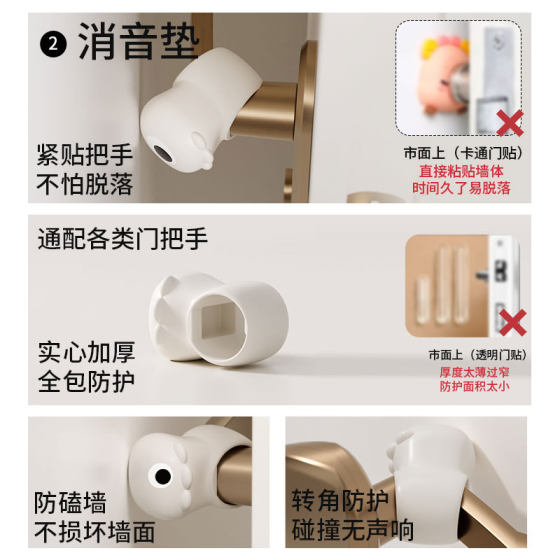 ❷ 消音垫

紧贴把手
不怕脱落

市面上（卡通门贴）
直接粘贴墙体
时间久了易脱落

通配各类门把手

实心加厚
全包防护

市面上（透明门贴）
厚度太薄过窄
防护面积太小

防磕墙
不损坏墙面

转角防护
碰撞无声响