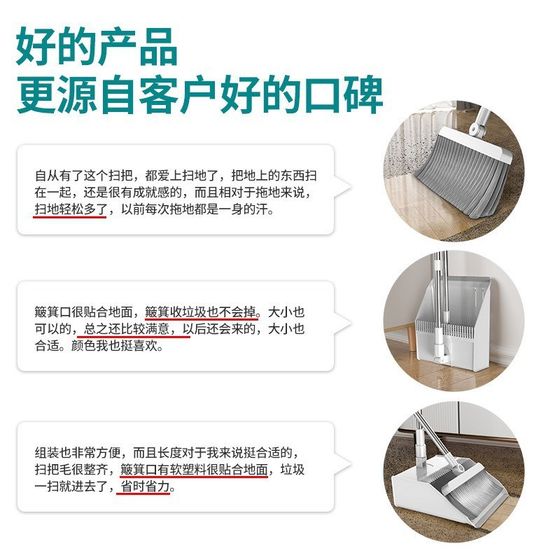 好的产品
更源自客户好的口碑

自从有了这个扫把，都爱上扫地了，把地上的东西扫在一起，还是很有成就感的，而且相对于拖地来说，扫地轻松多了，以前每次拖地都是一身的汗。

簸箕口很贴合地面，簸箕收垃圾也不会掉。大小也可以的，总之还比较满意，以后还会来的，大小也合适。颜色我也挺喜欢。

组装也非常方便，而且长度对于我来说挺合适的，扫把毛很整齐，簸箕口有软塑料很贴合地面，垃圾一扫就进去了，省时省力。