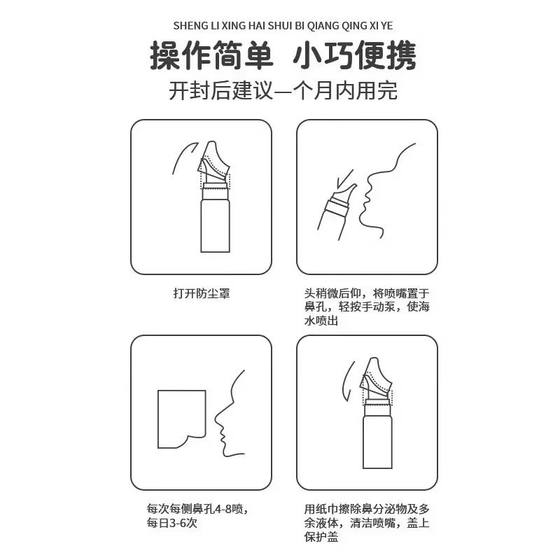 SHENG LI XING HAI SHUI BI QIANG QING XI YE

操作简单 小巧便携

开封后建议一个月内用完

打开防尘罩

头稍微后仰，将喷嘴置于鼻孔，轻按手动泵，使海水喷出

每次每侧鼻孔4-8喷，每日3-6次

用纸巾擦除鼻分泌物及多余液体，清洁喷嘴，盖上保护盖