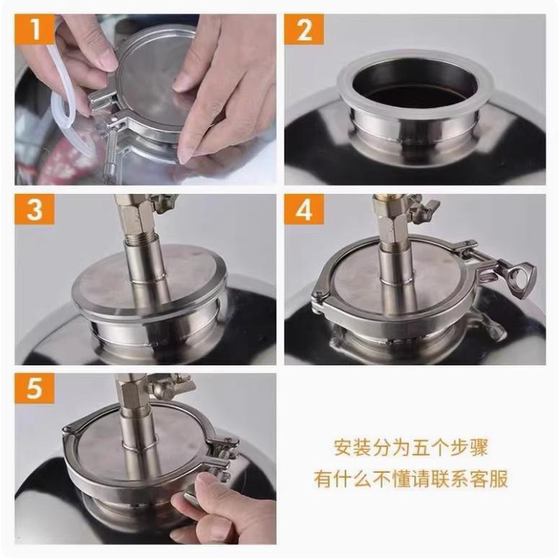 1

2

3

4

5

安装分为五个步骤
有什么不懂请联系客服