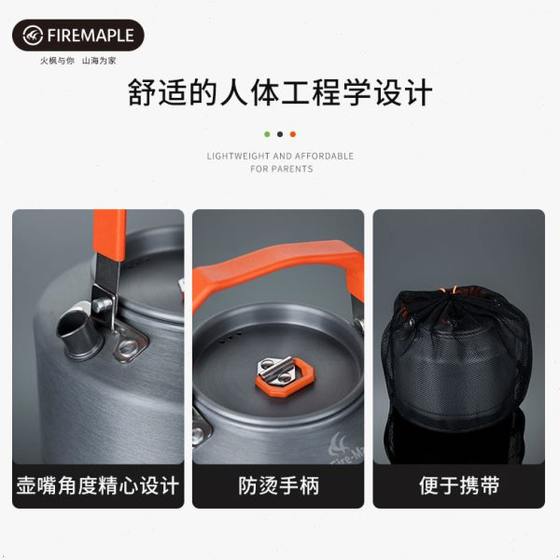 FIREMAPLE
火枫与你 山海为家

舒适的人体工程学设计

LIGHTWEIGHT AND AFFORDABLE FOR PARENTS

Fire-Ma

壶嘴角度精心设计

防烫手柄

便于携带