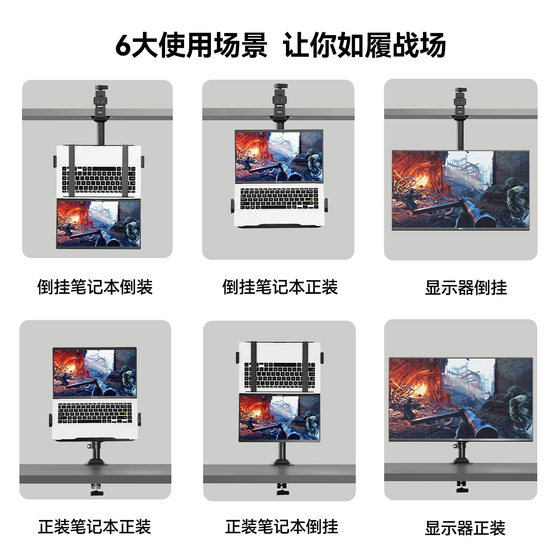 6大使用场景 让你如履战场

倒挂笔记本倒装

倒挂笔记本正装

显示器倒挂

正装笔记本正装

正装笔记本倒挂

显示器正装