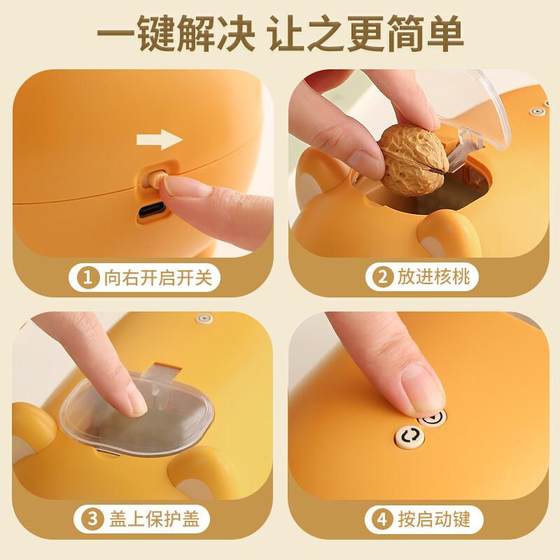 一键解决 让之更简单

1 向右开启开关

2 放进核桃

3 盖上保护盖

4 按启动键