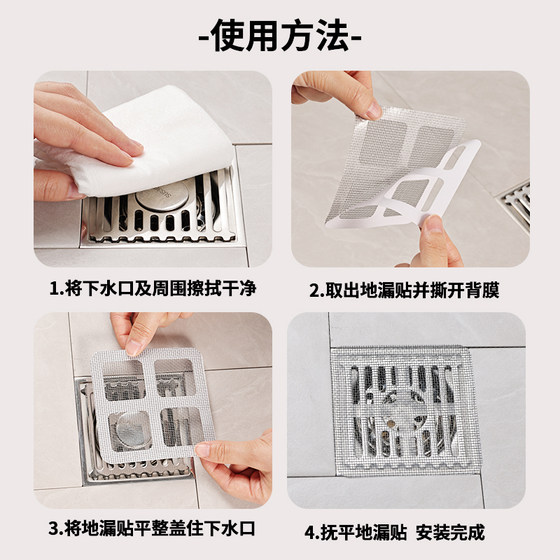 -使用方法-

1.将下水口及周围擦拭干净

2.取出地漏贴并撕开背膜

3.将地漏贴平整盖住下水口

4.抚平地漏贴 安装完成