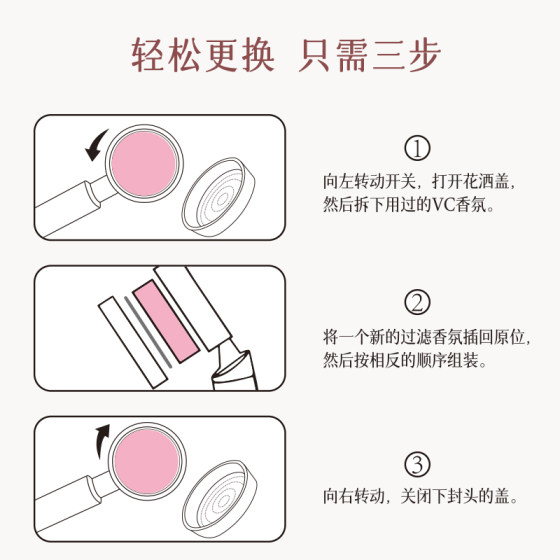 轻松更换 只需三步

①

向左转动开关，打开花洒盖，然后拆下用过的VC香氛。

②

将一个新的过滤香氛插回原位，然后按相反的顺序组装。

③

向右转动，关闭下封头的盖。