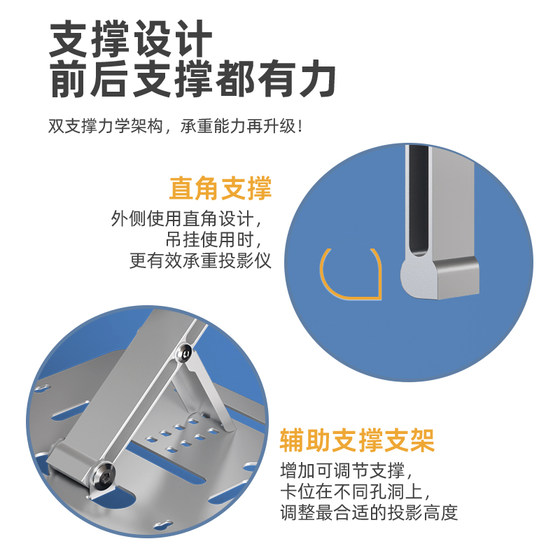 支撑设计
前后支撑都有力

双支撑力学架构，承重能力再升级！

直角支撑

外侧使用直角设计，
吊挂使用时，
更有效承重投影仪

辅助支撑支架

增加可调节支撑，
卡位在不同孔洞上，
调整最合适的投影高度