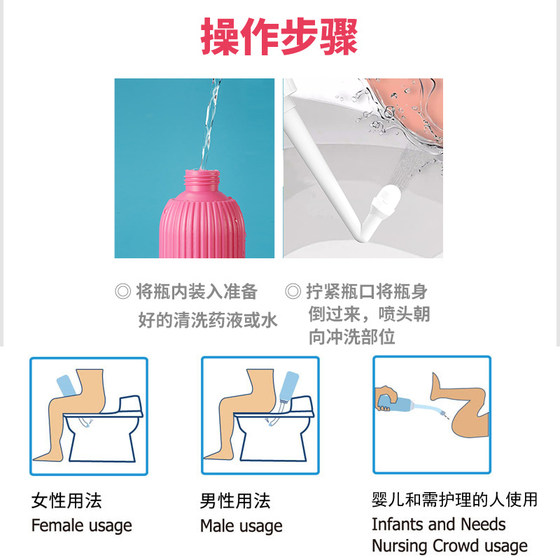 操作步骤

◎ 将瓶内装入准备好的清洗药液或水

◎ 拧紧瓶口将瓶身倒过来，喷头朝向冲洗部位

女性用法
Female usage

男性用法
Male usage

婴儿和需护理的人使用
Infants and Needs Nursing Crowd usage