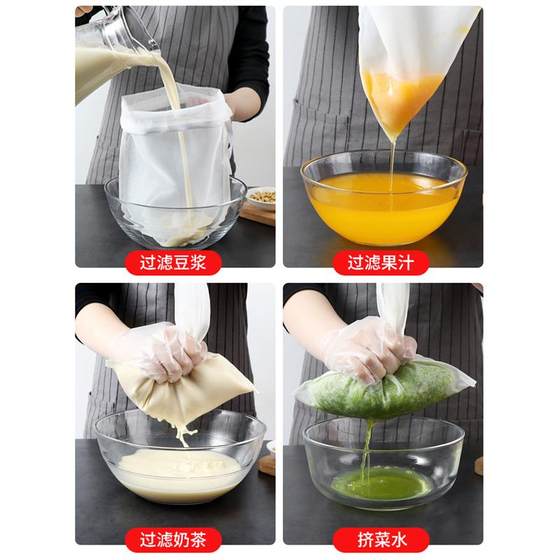 过滤豆浆

过滤果汁

过滤奶茶

挤菜水