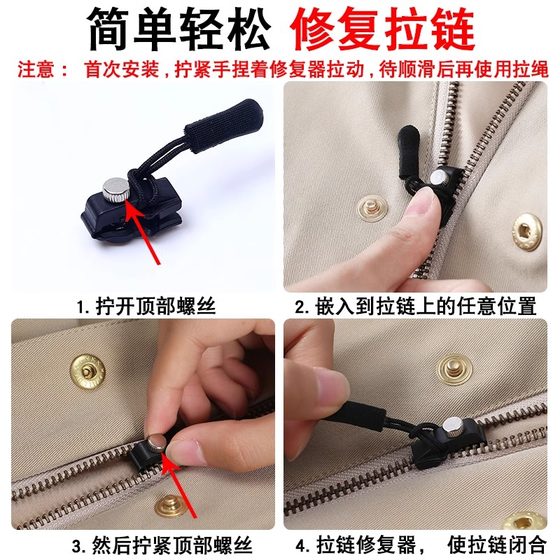 简单轻松 修复拉链

注意： 首次安装，拧紧手捏着修复器拉动，待顺滑后再使用拉绳

1. 拧开顶部螺丝

2. 嵌入到拉链上的任意位置

3. 然后拧紧顶部螺丝

4. 拉链修复器， 使拉链闭合