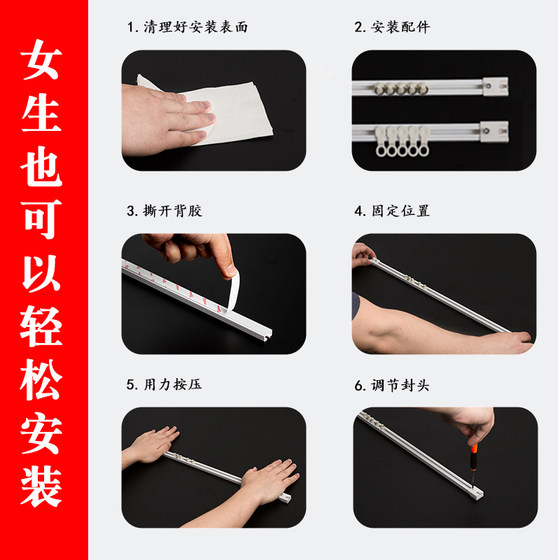 女生也可以轻松安装

1. 清理好安装表面

2. 安装配件

3. 撕开背胶

4. 固定位置

5. 用力按压

6. 调节封头