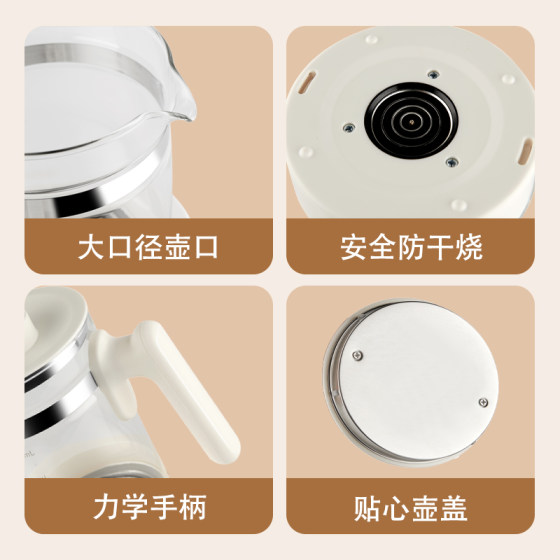 大口径壶口

安全防干烧

力学手柄

贴心壶盖