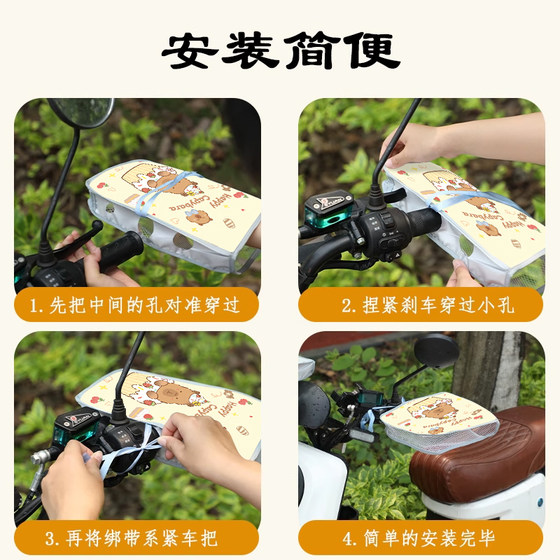 安装简便

Happy Capybara

1. 先把中间的孔对准穿过

Happy Capybara

2. 捏紧刹车穿过小孔

Happy Capybara

3. 再将绑带系紧车把

Happy Capybara

4. 简单的安装完毕