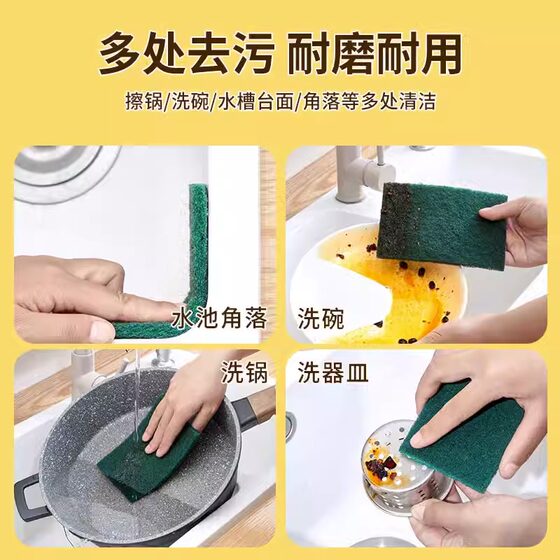 多处去污 耐磨耐用

擦锅/洗碗/水槽台面/角落等多处清洁

水池角落

洗碗

洗锅

洗器皿