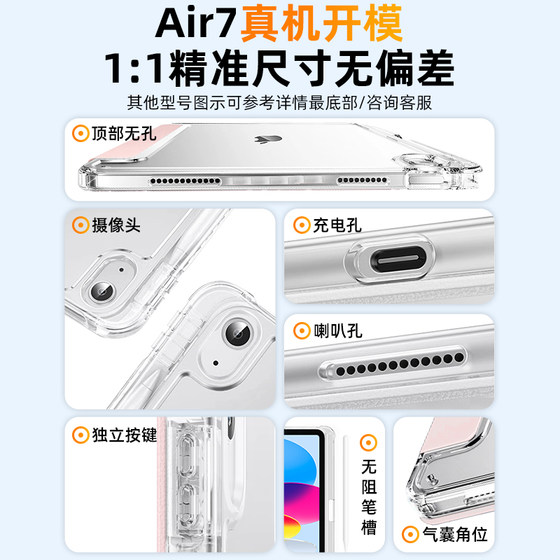 Air7真机开模
1:1精准尺寸无偏差
其他型号图示可参考详情最底部/咨询客服

顶部无孔

摄像头

充电孔

喇叭孔

独立按键

无阻笔槽

气囊角位