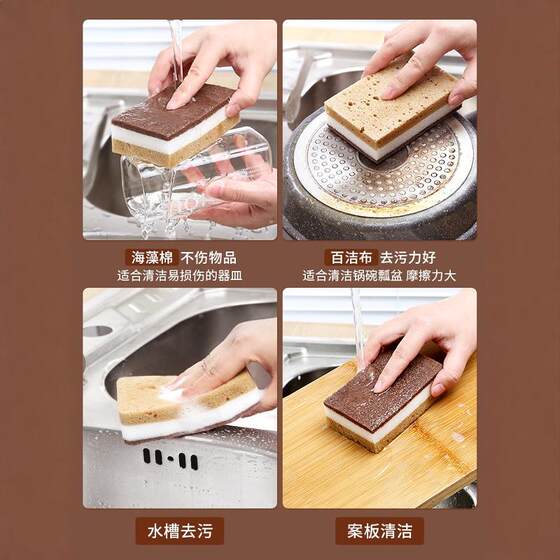 海藻棉 不伤物品
适合清洁易损伤的器皿

百洁布 去污力好
适合清洁锅碗瓢盆 摩擦力大

水槽去污

案板清洁