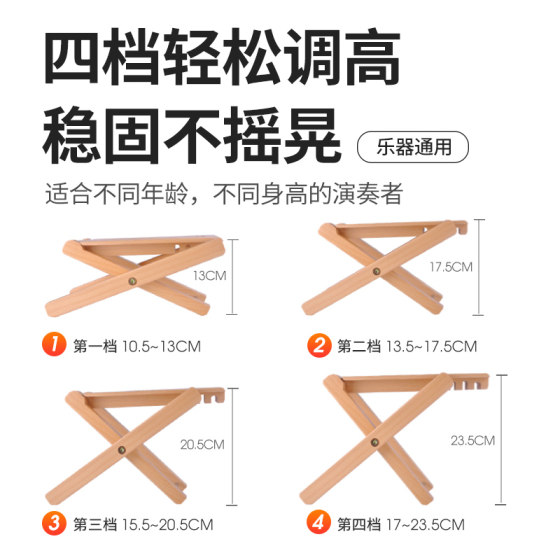 四档轻松调高
稳固不摇晃
乐器通用
适合不同年龄，不同身高的演奏者

13CM
1 第一档 10.5~13CM

17.5CM
2 第二档 13.5~17.5CM

20.5CM
3 第三档 15.5~20.5CM

23.5CM
4 第四档 17~23.5CM