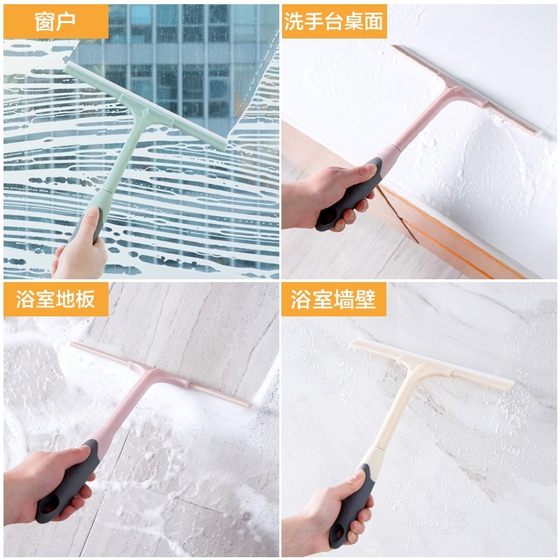 窗户

洗手台桌面

浴室地板

浴室墙壁