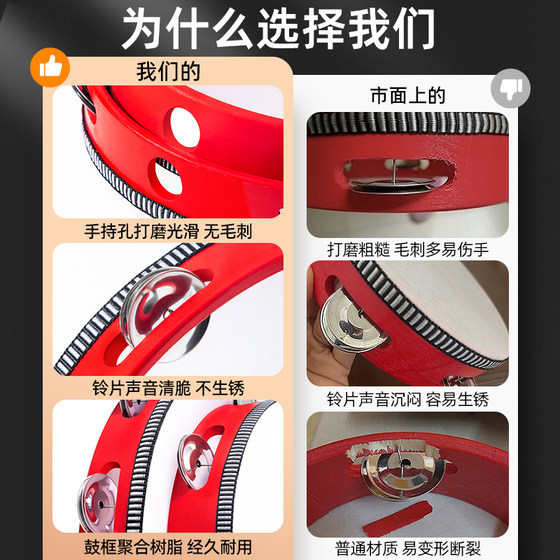 为什么选择我们

我们的

手持孔打磨光滑 无毛刺

铃片声音清脆 不生锈

鼓框聚合树脂 经久耐用

市面上的

打磨粗糙 毛刺多易伤手

铃片声音沉闷 容易生锈

普通材质 易变形断裂