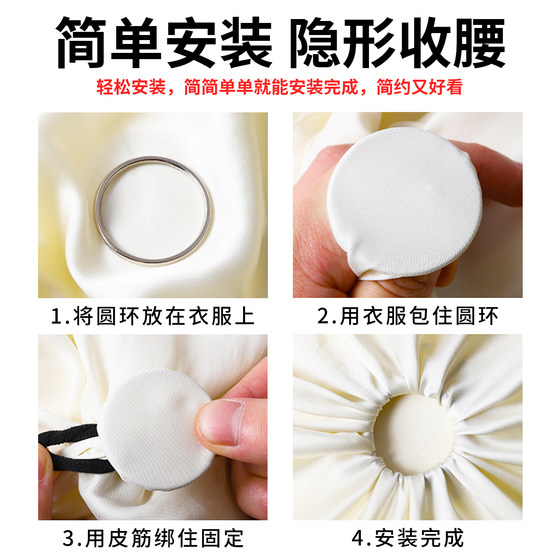 简单安装 隐形收腰

轻松安装，简简单单就能安装完成，简约又好看

1.将圆环放在衣服上

2.用衣服包住圆环

3.用皮筋绑住固定

4.安装完成