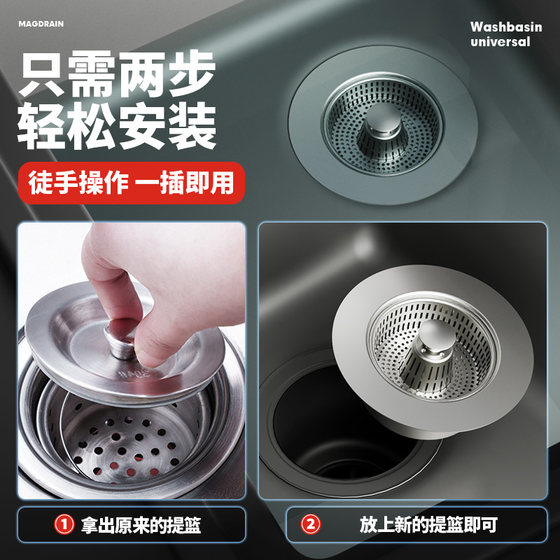 MAGDRAIN

Washbasin universal

只需两步
轻松安装

徒手操作 一插即用

① 拿出原来的提篮

② 放上新的提篮即可