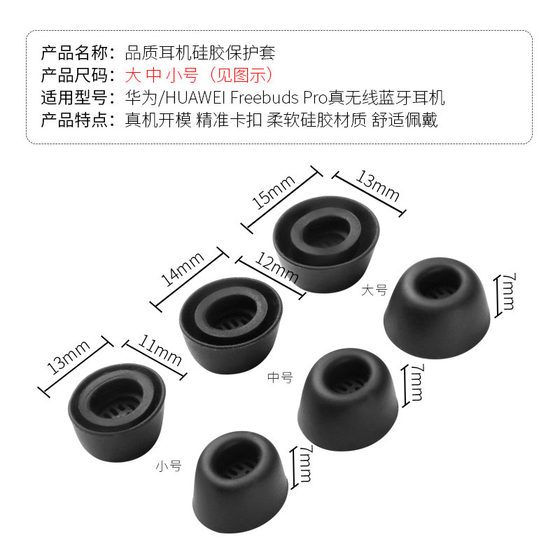 产品名称：品质耳机硅胶保护套
产品尺码：大 中 小号（见图示）
适用型号：华为/HUAWEI Freebuds Pro真无线蓝牙耳机
产品特点：真机开模 精准卡扣 柔软硅胶材质 舒适佩戴

15mm
13mm
14mm
12mm
大号
7mm
13mm
11mm
中号
7mm
小号
7mm