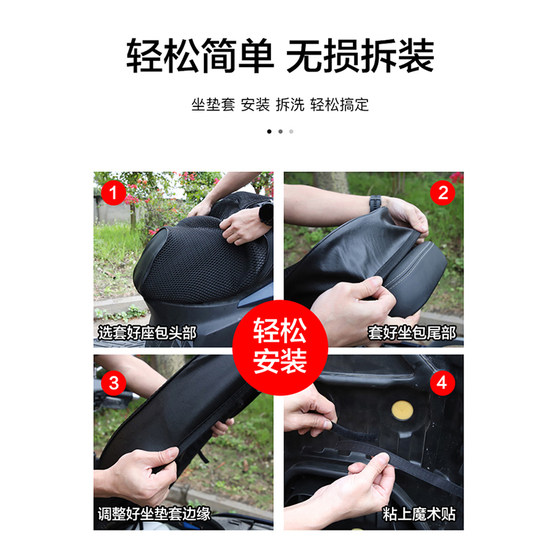 轻松简单 无损拆装

坐垫套 安装 拆洗 轻松搞定

1
选套好座包头部

2
套好坐包尾部

轻松安装

3
调整好坐垫套边缘

4
粘上魔术贴