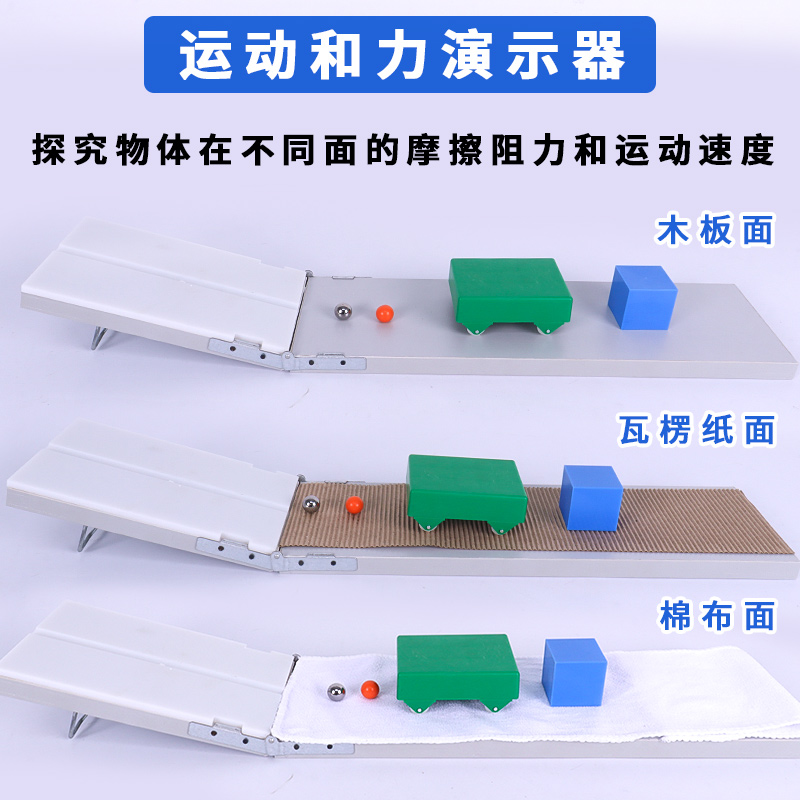 运动和力演示器

探究物体在不同面的摩擦阻力和运动速度

木板面

瓦楞纸面

棉布面