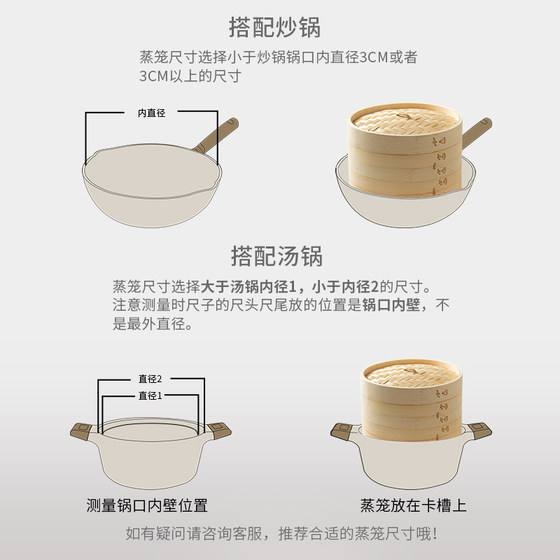 搭配炒锅

蒸笼尺寸选择小于炒锅锅口内直径3CM或者3CM以上的尺寸

内直径

搭配汤锅

蒸笼尺寸选择大于汤锅内径1，小于内径2的尺寸。注意测量时尺子的尺头尺尾放的位置是锅口内壁，不是最外直径。

直径2
直径1

测量锅口内壁位置

蒸笼放在卡槽上

如有疑问请咨询客服，推荐合适的蒸笼尺寸哦！