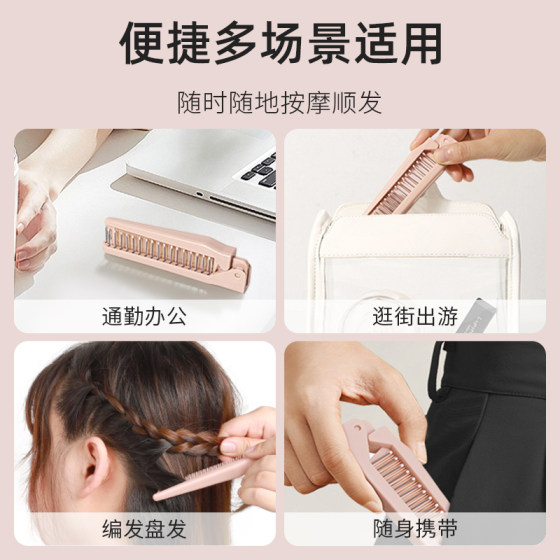 便捷多场景适用

随时随地按摩顺发

通勤办公

逛街出游

编发盘发

随身携带