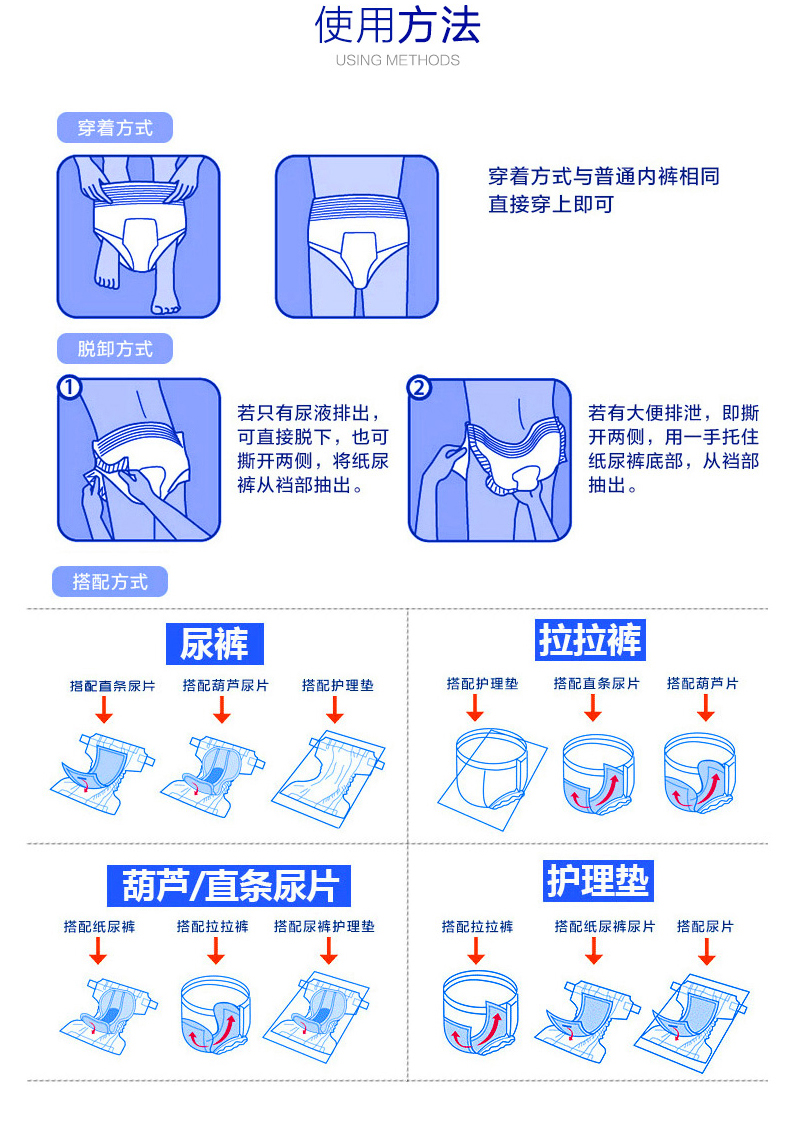 使用方法

USING METHODS

穿着方式

穿着方式与普通内裤相同
直接穿上即可

脱卸方式

1

若只有尿液排出，可直接脱下，也可撕开两侧，将纸尿裤从裆部抽出。

2

若有大便排泄，即撕开两侧，用一手托住纸尿裤底部，从裆部抽出。

搭配方式

尿裤

搭配直条尿片　搭配葫芦尿片　搭配护理垫

拉拉裤

搭配护理垫　搭配直条尿片　搭配葫芦片

葫芦/直条尿片

搭配纸尿裤　搭配拉拉裤　搭配尿裤护理垫

护理垫

搭配拉拉裤　搭配纸尿裤尿片　搭配尿片