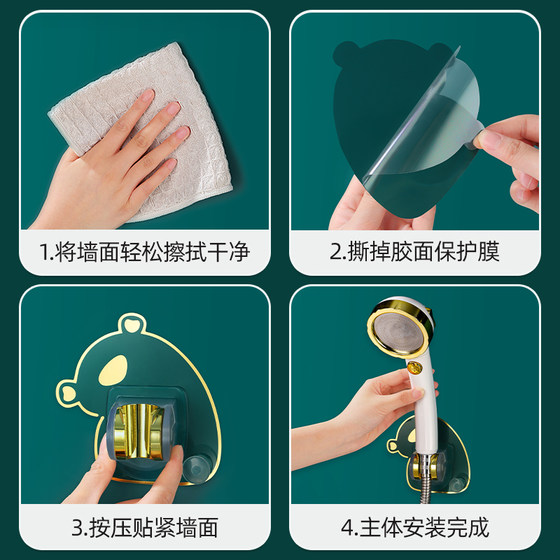 1.将墙面轻松擦拭干净

2.撕掉胶面保护膜

3.按压贴紧墙面

4.主体安装完成